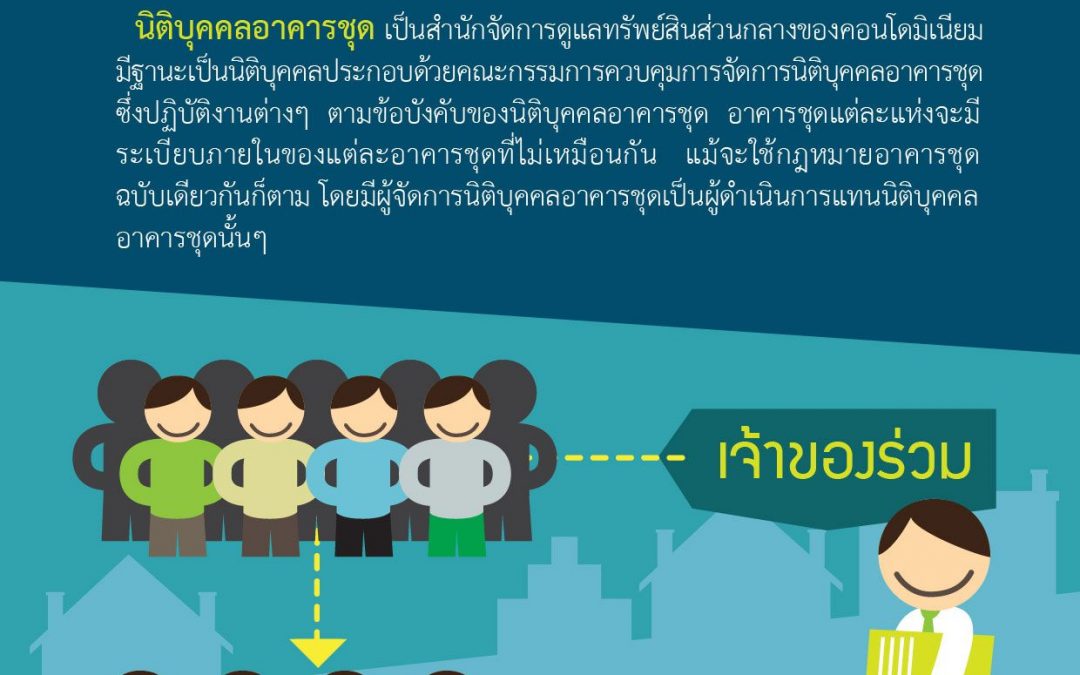 นิติบุคคลอาคารชุด เป็นสำนักจัดการดูแลทรัพย์สินส่วนกลางของคอนโดมิเนียม มีฐานะเป็นนิติบุคคลประกอบด้วยคณะกรรมการควบคุมการจัดการนิติบุคคลอาคารชุด ซึ่งปฏิบัติงานต่างๆ ตามข้อบังคับของนิติบุคคลอาคารชุด อาคารชุดแต่ละแห่งจะมีระเบียบภายในของแต่ละอาคารชุดที่ไม่เหมือนกัน แม้จะใช้กฎหมายอาคารชุดฉบับเดียวกันก็ตาม โดยมีผู้จัดการนิติบุคคลอาคารชุดเป็นผู้ดำเนินการแทนนิติบุคคลอาคารชุดนั้นๆ

เจ้าของร่วม